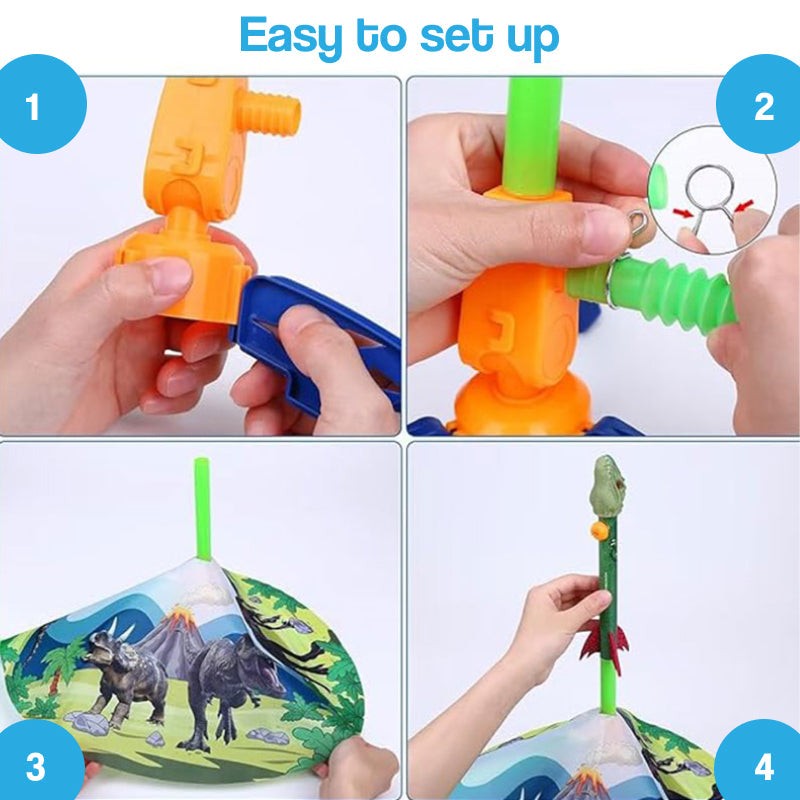 Easy to set up

1

2

3

4